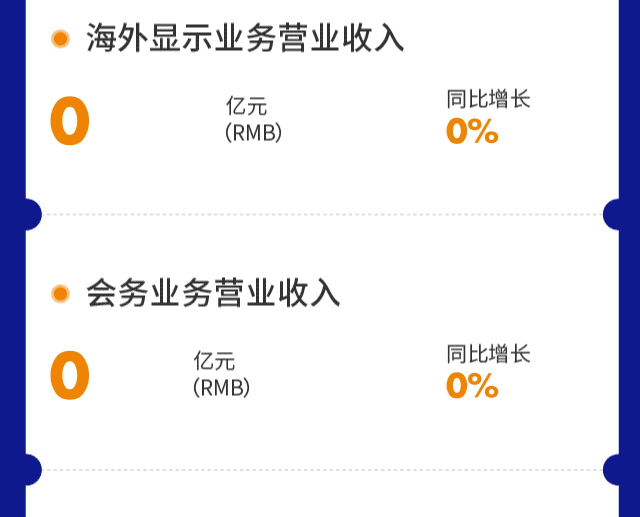 海外显示业务营业收入

0 亿元 (RMB)

同比增长 0%

会务业务营业收入

0 亿元 (RMB)

同比增长 0%